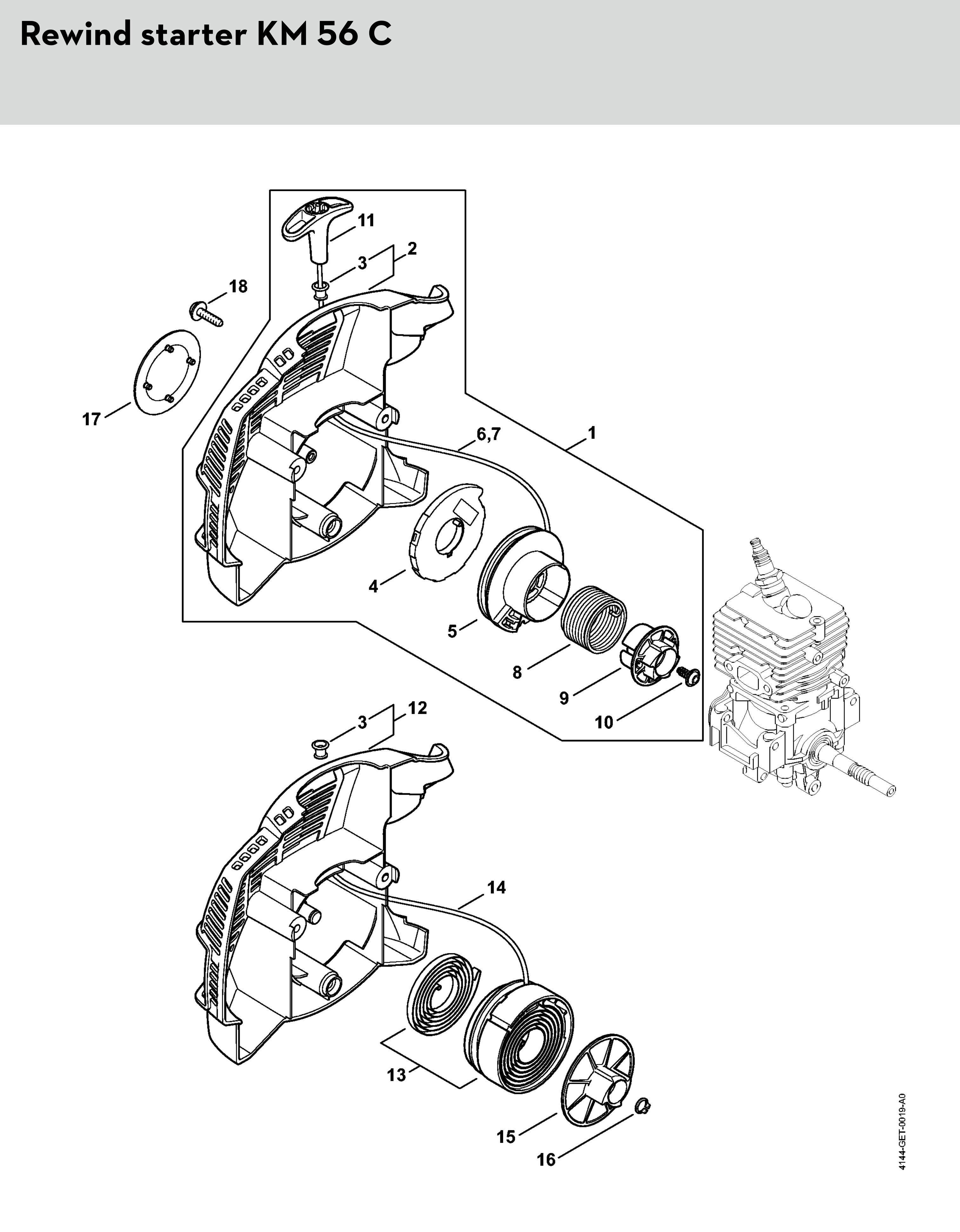 Rewind starter KM 56 C

11
2
3
18
17
6,7
1
4
5
8
9
10
12
3
14
13
15
16

4144-GET-0019-A0